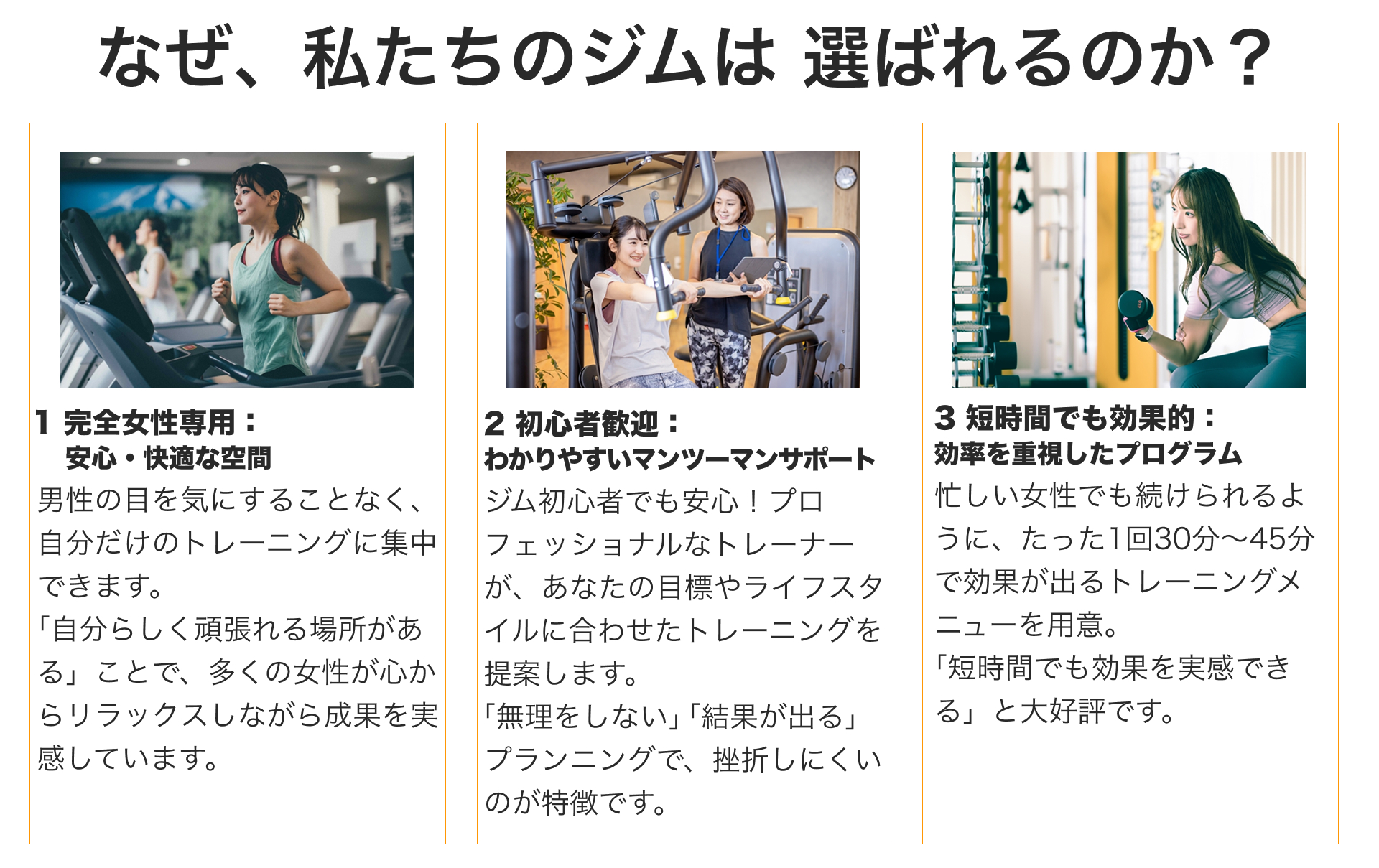 なぜ、私たちのジムは 選ばれるのか？

1 完全女性専用：
安心・快適な空間
男性の目を気にすることなく、自分だけのトレーニングに集中できます。
「自分らしく頑張れる場所がある」ことで、多くの女性が心からリラックスしながら成果を実感しています。

2 初心者歓迎：
わかりやすいマンツーマンサポート
ジム初心者でも安心！プロフェッショナルなトレーナーが、あなたの目標やライフスタイルに合わせたトレーニングを提案します。
「無理をしない」「結果が出る」プランニングで、挫折しにくいのが特徴です。

3 短時間でも効果的：
効率を重視したプログラム
忙しい女性でも続けられるように、たった1回30分〜45分で効果が出るトレーニングメニューを用意。
「短時間でも効果を実感できる」と大好評です。